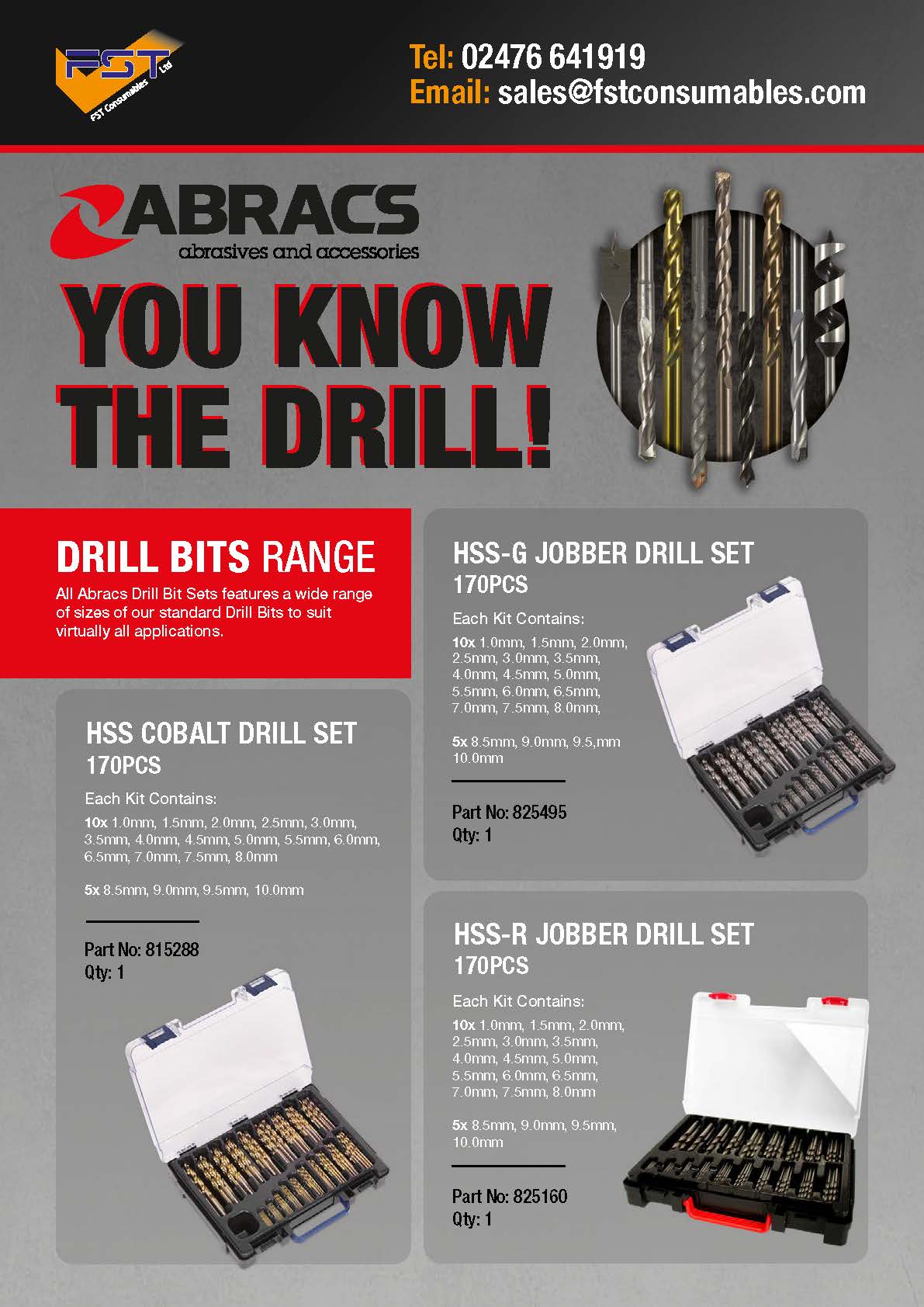 FST
FST Consumables Ltd

Tel: 02476 641919
Email: sales@fstconsumables.com

ABRACS
abrasives and accessories

YOU KNOW THE DRILL!

DRILL BITS RANGE
All Abracs Drill Bit Sets features a wide range of sizes of our standard Drill Bits to suit virtually all applications.

HSS COBALT DRILL SET
170PCS
Each Kit Contains:
10x 1.0mm, 1.5mm, 2.0mm, 2.5mm, 3.0mm, 3.5mm, 4.0mm, 4.5mm, 5.0mm, 5.5mm, 6.0mm, 6.5mm, 7.0mm, 7.5mm, 8.0mm

5x 8.5mm, 9.0mm, 9.5mm, 10.0mm

Part No: 815288
Qty: 1

HSS-G JOBBER DRILL SET
170PCS
Each Kit Contains:
10x 1.0mm, 1.5mm, 2.0mm, 2.5mm, 3.0mm, 3.5mm, 4.0mm, 4.5mm, 5.0mm, 5.5mm, 6.0mm, 6.5mm, 7.0mm, 7.5mm, 8.0mm,

5x 8.5mm, 9.0mm, 9.5,mm 10.0mm

Part No: 825495
Qty: 1

HSS-R JOBBER DRILL SET
170PCS
Each Kit Contains:
10x 1.0mm, 1.5mm, 2.0mm, 2.5mm, 3.0mm, 3.5mm, 4.0mm, 4.5mm, 5.0mm, 5.5mm, 6.0mm, 6.5mm, 7.0mm, 7.5mm, 8.0mm

5x 8.5mm, 9.0mm, 9.5mm, 10.0mm

Part No: 825160
Qty: 1